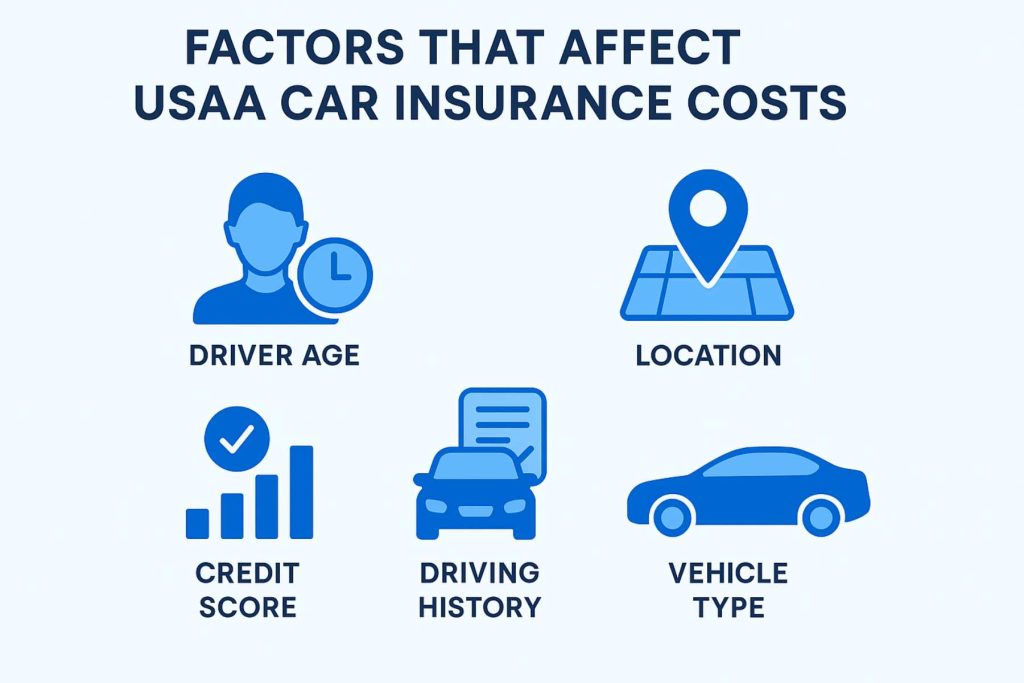 FACTORS THAT AFFECT
USAA CAR INSURANCE COSTS

DRIVER AGE

LOCATION

CREDIT SCORE

DRIVING HISTORY

VEHICLE TYPE